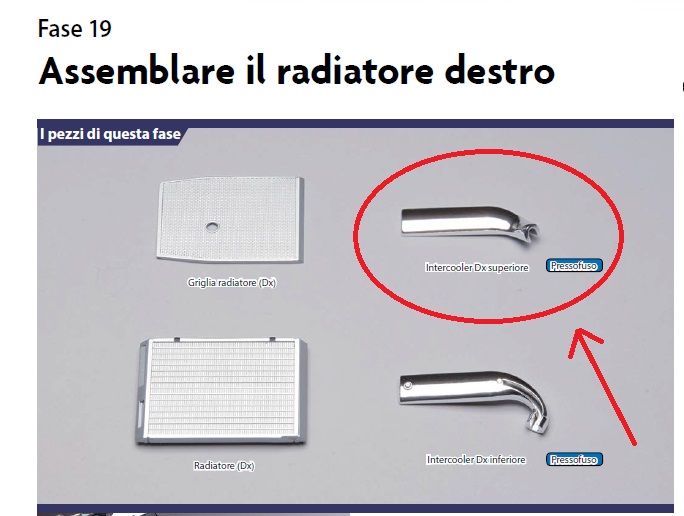 Fase 19

Assemblare il radiatore destro

I pezzi di questa fase

Griglia radiatore (Dx)

Intercooler Dx superiore

Pressofuso

Radiatore (Dx)

Intercooler Dx inferiore

Pressofuso