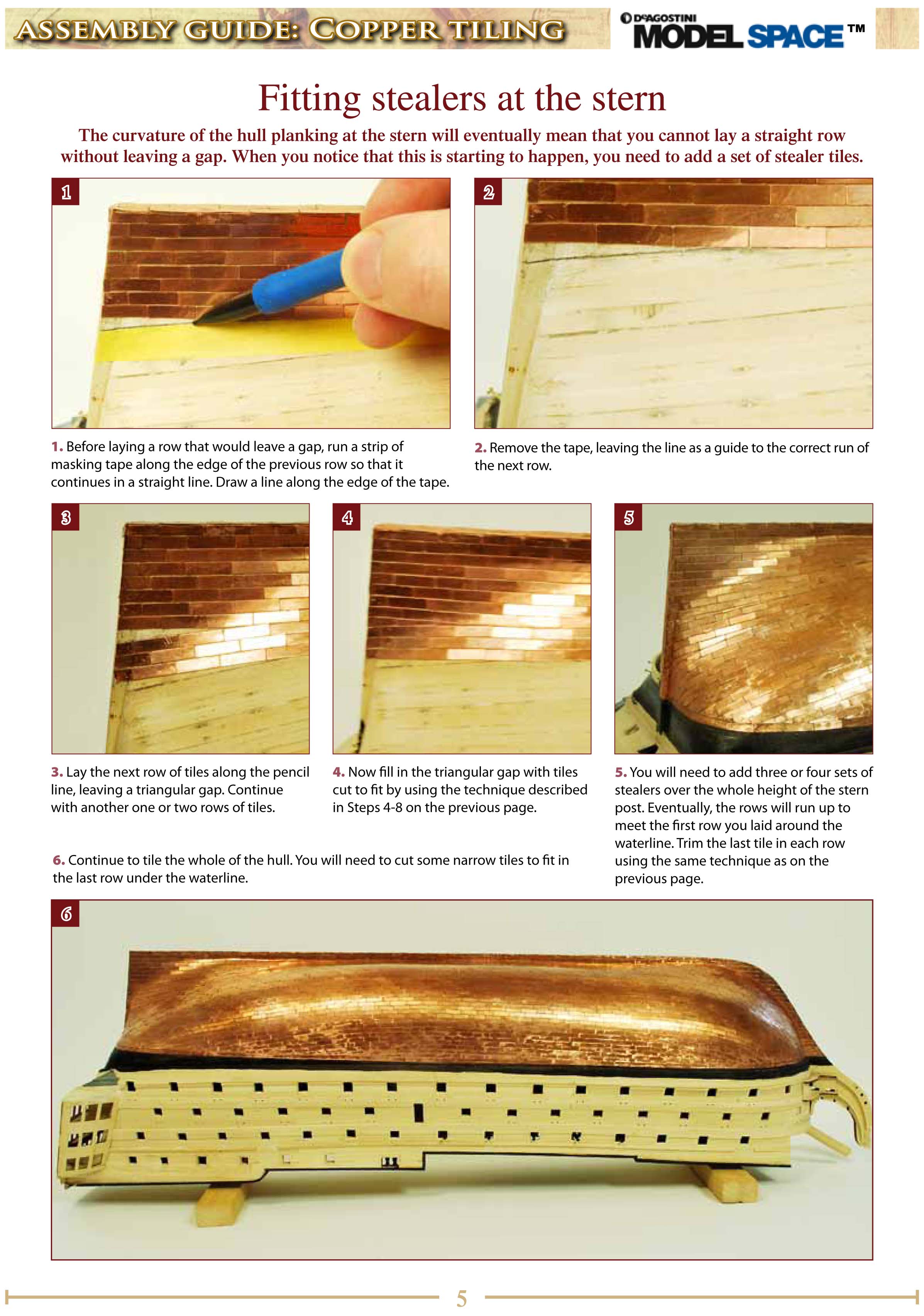 ASSEMBLY GUIDE: COPPER TILING

DeAGOSTINI MODEL SPACE™

Fitting stealers at the stern

The curvature of the hull planking at the stern will eventually mean that you cannot lay a straight row without leaving a gap. When you notice that this is starting to happen, you need to add a set of stealer tiles.

1

2

1. Before laying a row that would leave a gap, run a strip of masking tape along the edge of the previous row so that it continues in a straight line. Draw a line along the edge of the tape.

2. Remove the tape, leaving the line as a guide to the correct run of the next row.

3

4

5

3. Lay the next row of tiles along the pencil line, leaving a triangular gap. Continue with another one or two rows of tiles.

4. Now fill in the triangular gap with tiles cut to fit by using the technique described in Steps 4-8 on the previous page.

5. You will need to add three or four sets of stealers over the whole height of the stern post. Eventually, the rows will run up to meet the first row you laid around the waterline. Trim the last tile in each row using the same technique as on the previous page.

6. Continue to tile the whole of the hull. You will need to cut some narrow tiles to fit in the last row under the waterline.

6

5