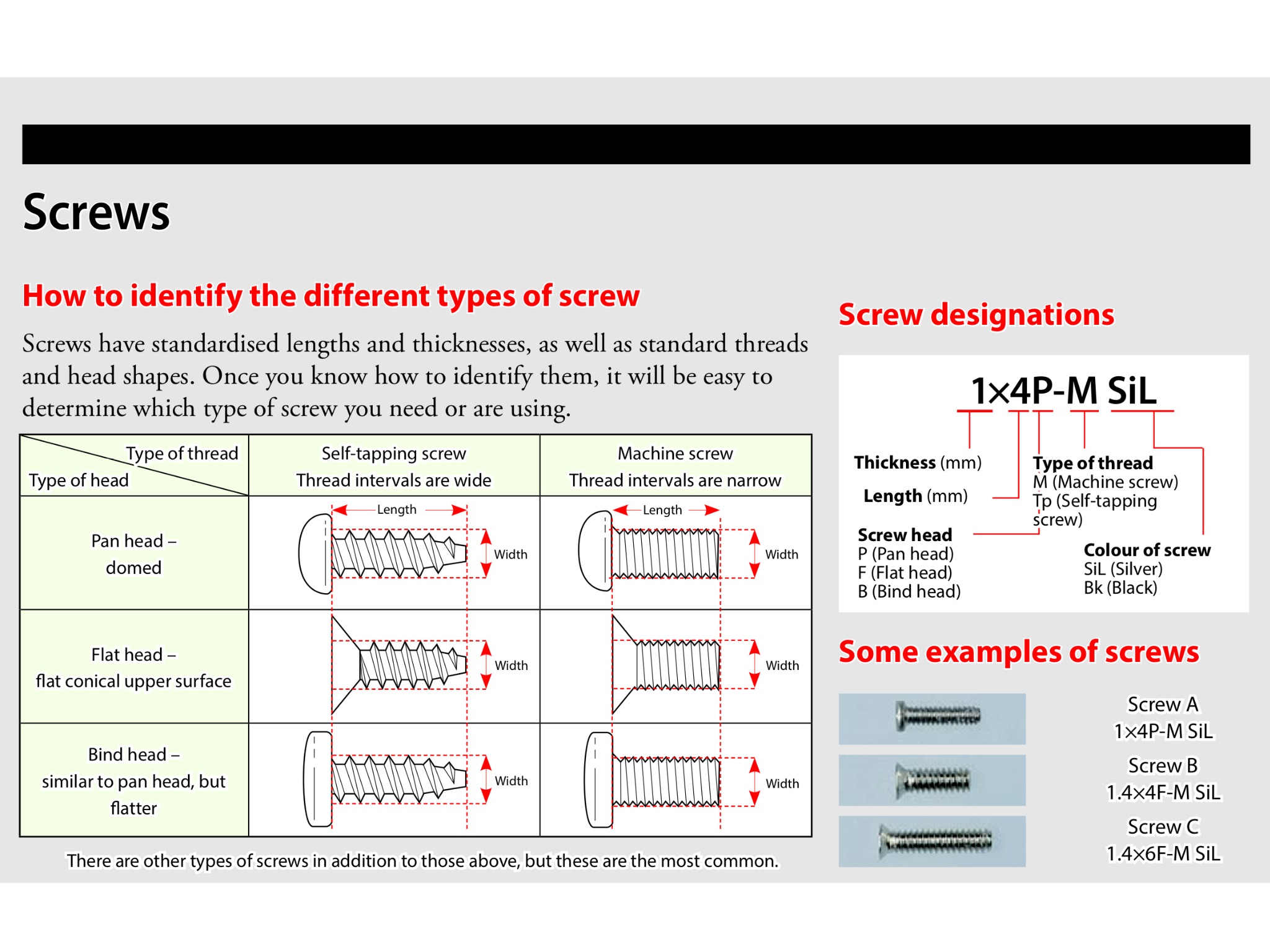 Screws

How to identify the different types of screw

Screws have standardised lengths and thicknesses, as well as standard threads and head shapes. Once you know how to identify them, it will be easy to determine which type of screw you need or are using.

| Type of thread / Type of head | Self-tapping screw Thread intervals are wide | Machine screw Thread intervals are narrow |
|---|---|---|
| Pan head – domed | Length Width | Length Width |
| Flat head – flat conical upper surface | Width | Width |
| Bind head – similar to pan head, but flatter | Width | Width |

There are other types of screws in addition to those above, but these are the most common.

Screw designations

1×4P-M SiL

Thickness (mm)
Length (mm)
Screw head
P (Pan head)
F (Flat head)
B (Bind head)
Type of thread
M (Machine screw)
Tp (Self-tapping screw)
Colour of screw
SiL (Silver)
Bk (Black)

Some examples of screws

Screw A
1×4P-M SiL
Screw B
1.4×4F-M SiL
Screw C
1.4×6F-M SiL