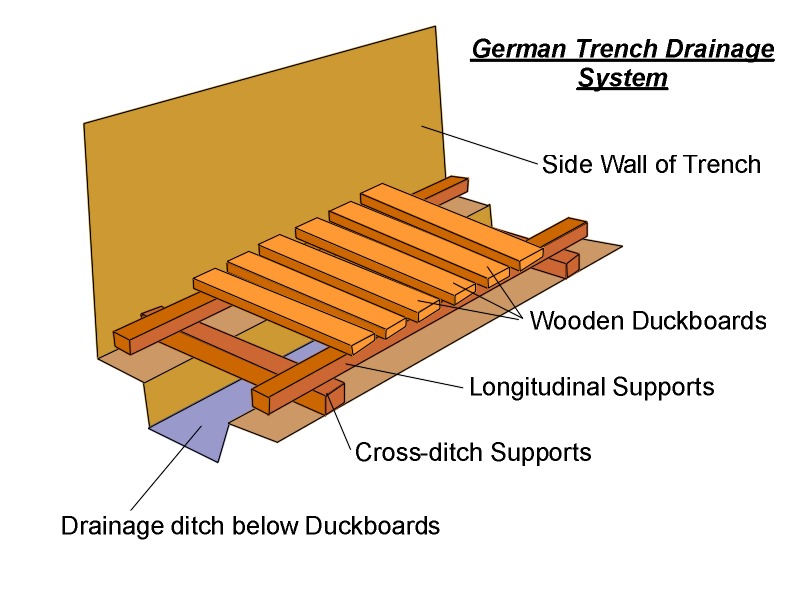 German Trench Drainage System

Side Wall of Trench

Wooden Duckboards

Longitudinal Supports

Cross-ditch Supports

Drainage ditch below Duckboards