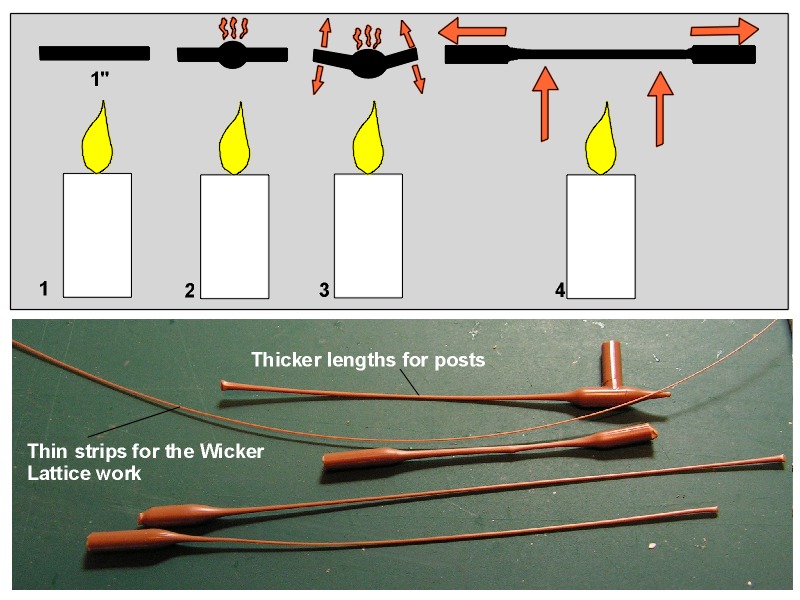 1"

1

2

3

4

Thicker lengths for posts

Thin strips for the Wicker Lattice work