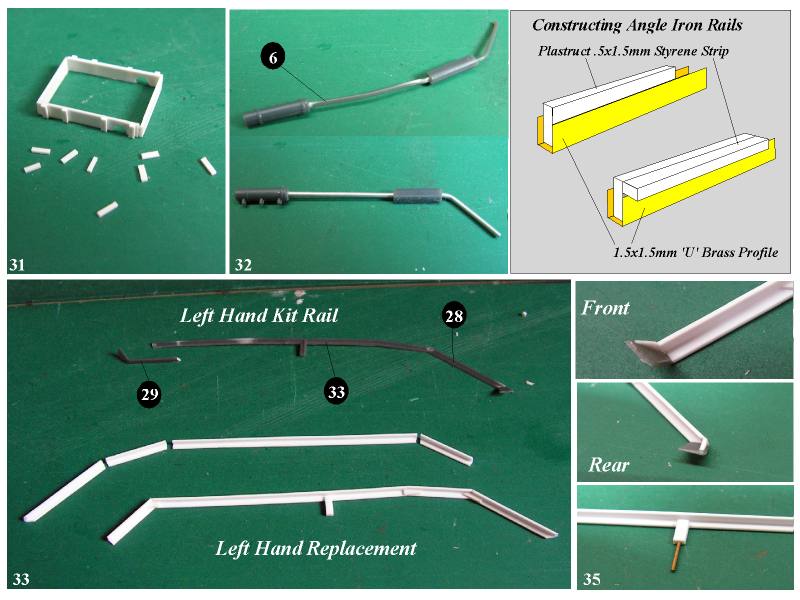 31

6

32

Constructing Angle Iron Rails

Plastruct .5x1.5mm Styrene Strip

1.5x1.5mm 'U' Brass Profile

Left Hand Kit Rail

28

29

33

Left Hand Replacement

33

Front

Rear

35