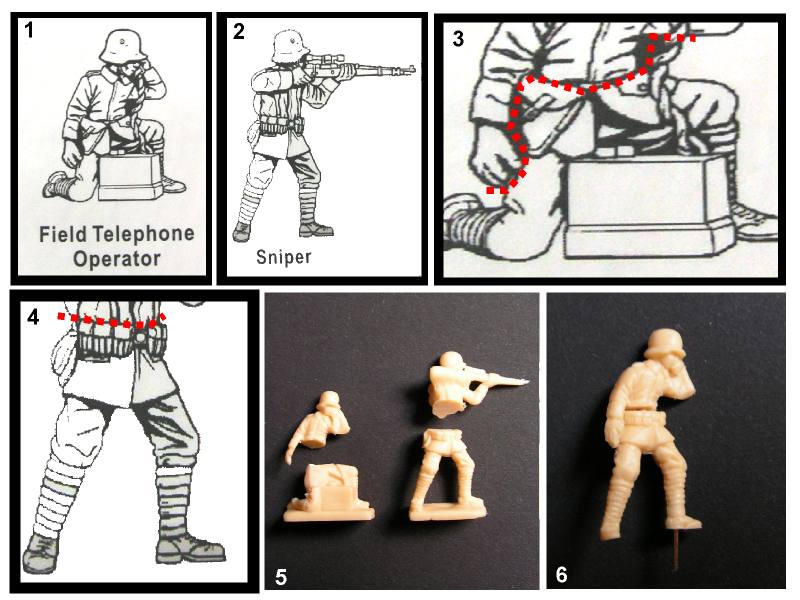 1
Field Telephone Operator

2
Sniper

3

4

5

6