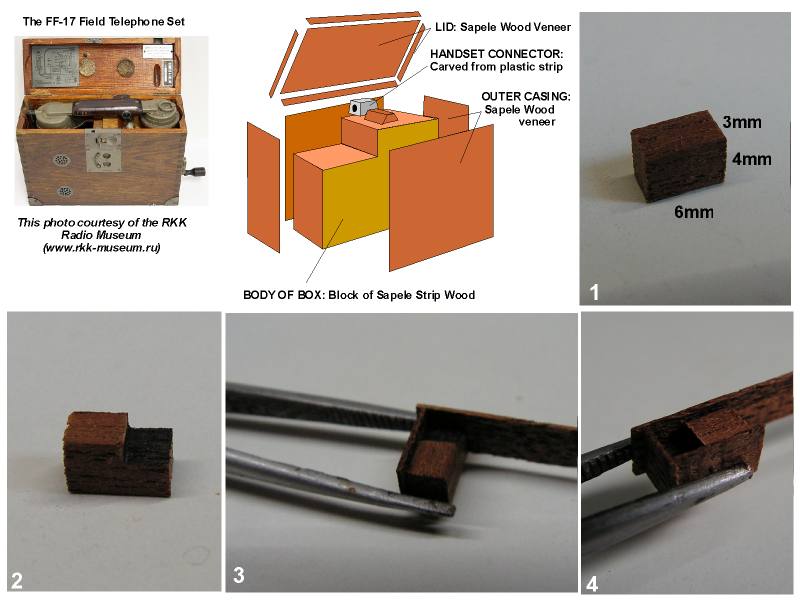 The FF-17 Field Telephone Set

This photo courtesy of the RKK Radio Museum (www.rkk-museum.ru)

LID: Sapele Wood Veneer

HANDSET CONNECTOR: Carved from plastic strip

OUTER CASING: Sapele Wood veneer

BODY OF BOX: Block of Sapele Strip Wood

3mm

4mm

6mm

1

2

3

4