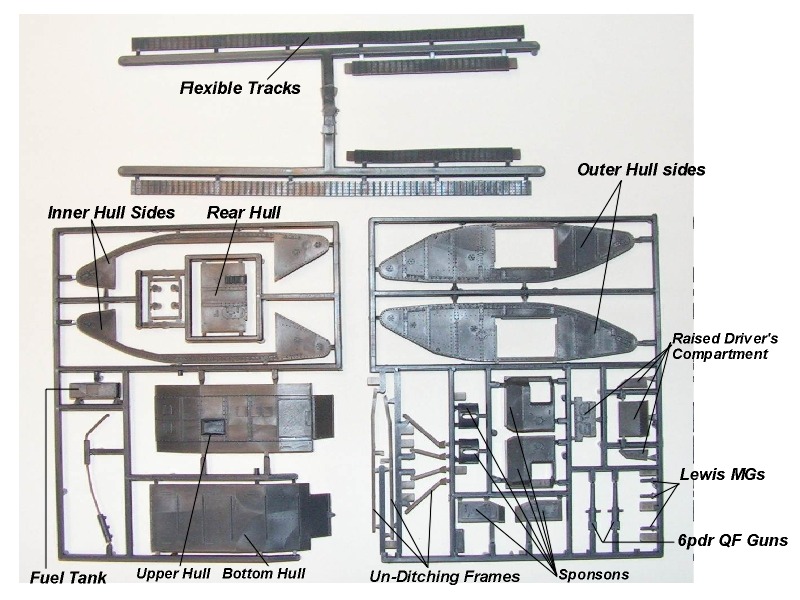 Flexible Tracks

Outer Hull sides

Inner Hull Sides

Rear Hull

Raised Driver's Compartment

Lewis MGs

6pdr QF Guns

Fuel Tank

Upper Hull

Bottom Hull

Un-Ditching Frames

Sponsons