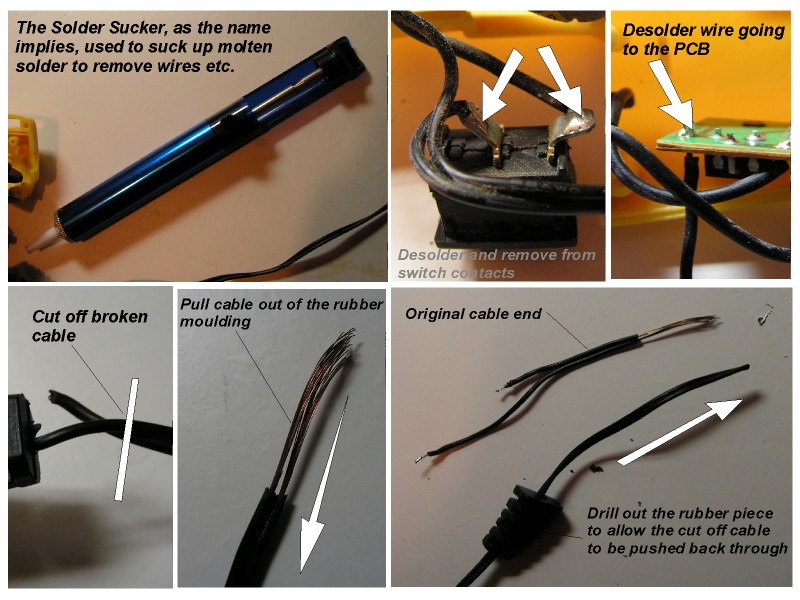 The Solder Sucker, as the name implies, used to suck up molten solder to remove wires etc.

Desolder and remove from switch contacts

Desolder wire going to the PCB

Cut off broken cable

Pull cable out of the rubber moulding

Original cable end

Drill out the rubber piece to allow the cut off cable to be pushed back through