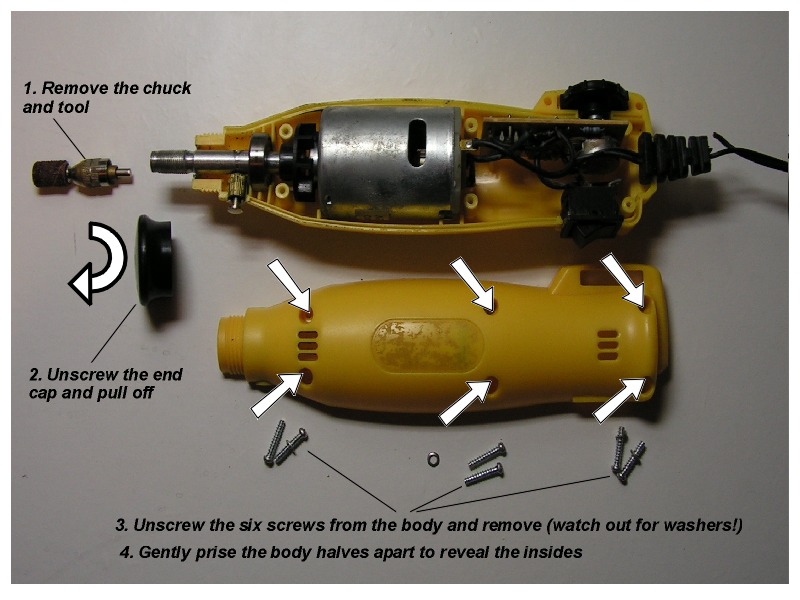 1. Remove the chuck and tool

2. Unscrew the end cap and pull off

3. Unscrew the six screws from the body and remove (watch out for washers!)

4. Gently prise the body halves apart to reveal the insides