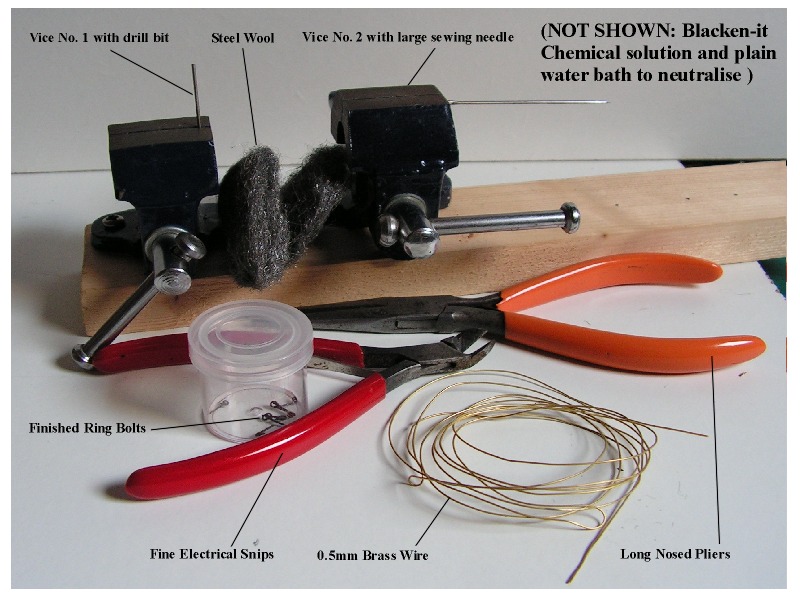 Vice No. 1 with drill bit

Steel Wool

Vice No. 2 with large sewing needle

(NOT SHOWN: Blacken-it Chemical solution and plain water bath to neutralise )

Finished Ring Bolts

Fine Electrical Snips

0.5mm Brass Wire

Long Nosed Pliers