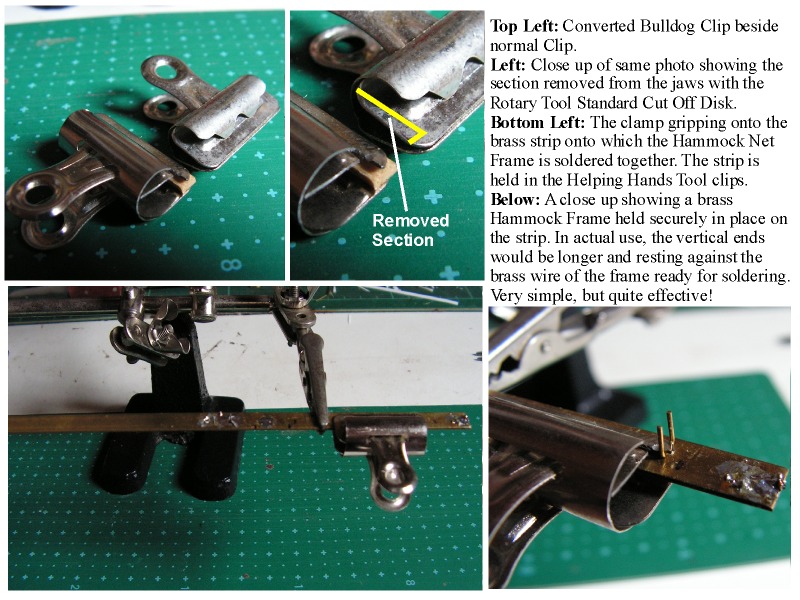 Removed Section

**Top Left:** Converted Bulldog Clip beside normal Clip.
**Left:** Close up of same photo showing the section removed from the jaws with the Rotary Tool Standard Cut Off Disk.
**Bottom Left:** The clamp gripping onto the brass strip onto which the Hammock Net Frame is soldered together. The strip is held in the Helping Hands Tool clips.
**Below:** A close up showing a brass Hammock Frame held securely in place on the strip. In actual use, the vertical ends would be longer and resting against the brass wire of the frame ready for soldering. Very simple, but quite effective!