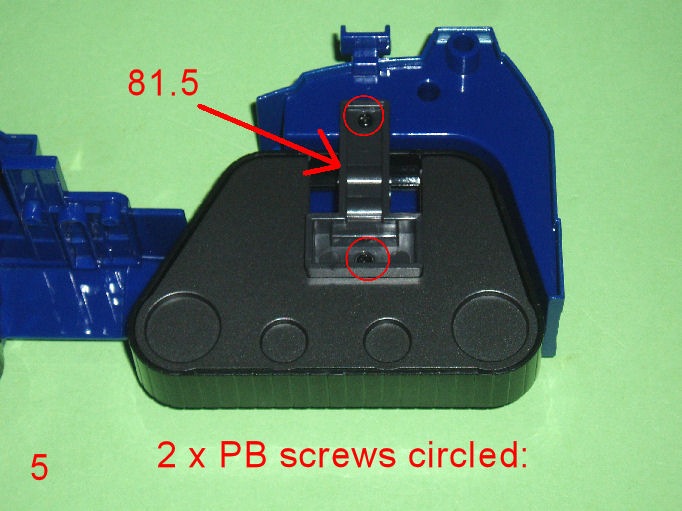 81.5

5

2 x PB screws circled: