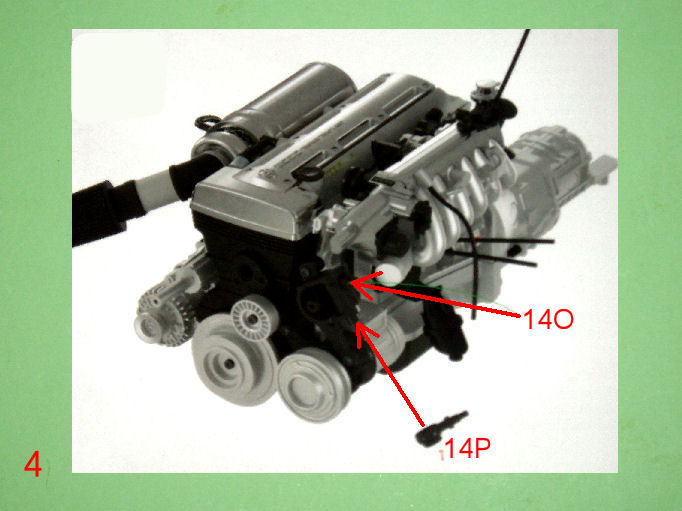 14O

14P

4