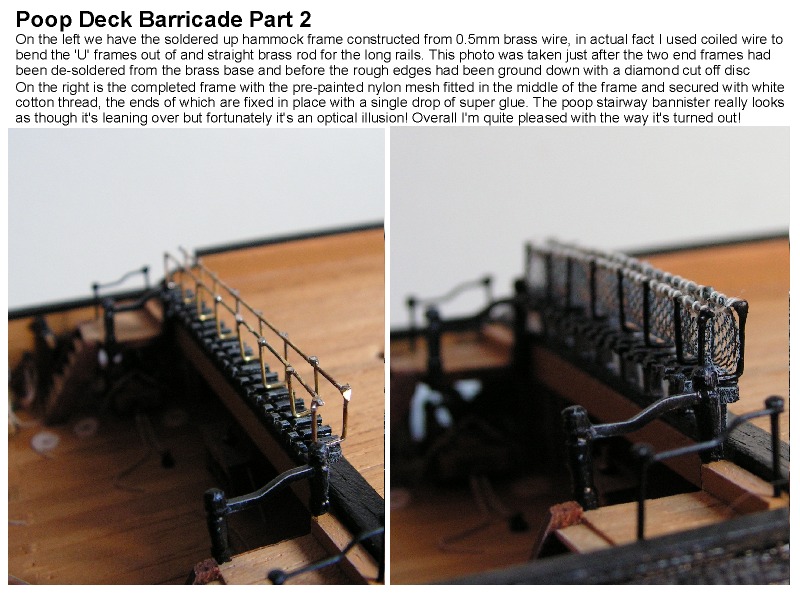 Poop Deck Barricade Part 2

On the left we have the soldered up hammock frame constructed from 0.5mm brass wire, in actual fact I used coiled wire to bend the 'U' frames out of and straight brass rod for the long rails. This photo was taken just after the two end frames had been de-soldered from the brass base and before the rough edges had been ground down with a diamond cut off disc

On the right is the completed frame with the pre-painted nylon mesh fitted in the middle of the frame and secured with white cotton thread, the ends of which are fixed in place with a single drop of super glue. The poop stairway bannister really looks as though it's leaning over but fortunately it's an optical illusion! Overall I'm quite pleased with the way it's turned out!