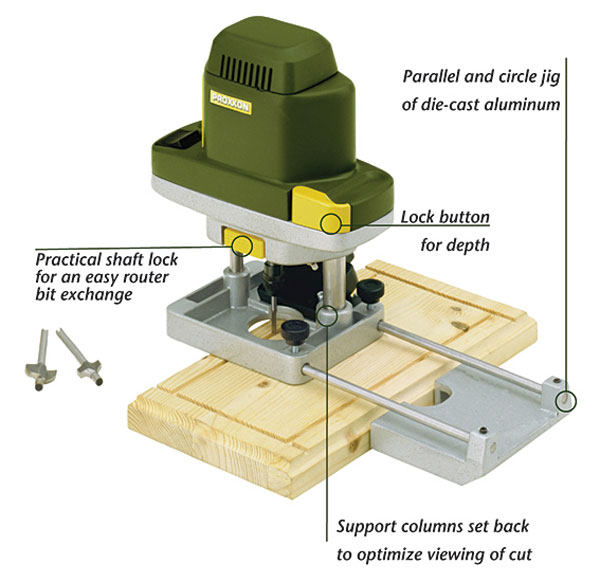 PROXXON

Parallel and circle jig of die-cast aluminum

Lock button for depth

Practical shaft lock for an easy router bit exchange

Support columns set back to optimize viewing of cut