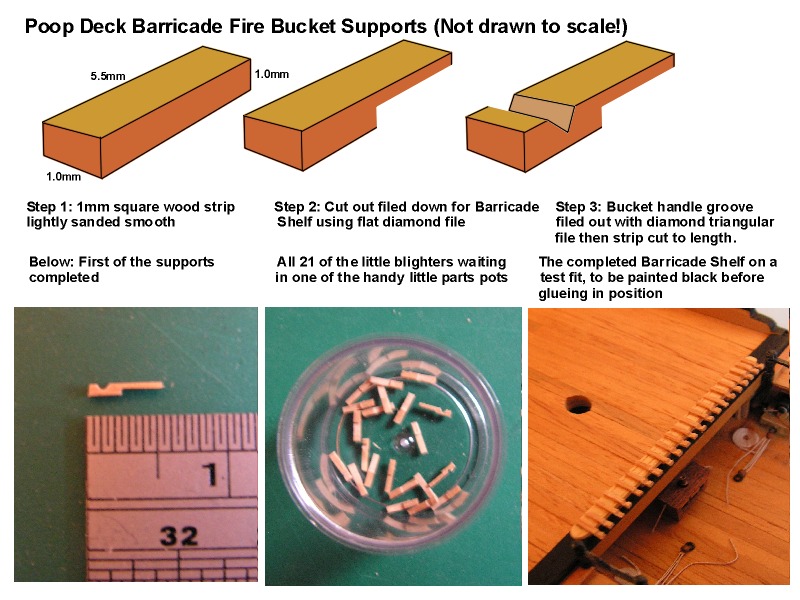 Poop Deck Barricade Fire Bucket Supports (Not drawn to scale!)

5.5mm

1.0mm

1.0mm

Step 1: 1mm square wood strip lightly sanded smooth

Step 2: Cut out filed down for Barricade Shelf using flat diamond file

Step 3: Bucket handle groove filed out with diamond triangular file then strip cut to length.

Below: First of the supports completed

All 21 of the little blighters waiting in one of the handy little parts pots

The completed Barricade Shelf on a test fit, to be painted black before glueing in position

1

32