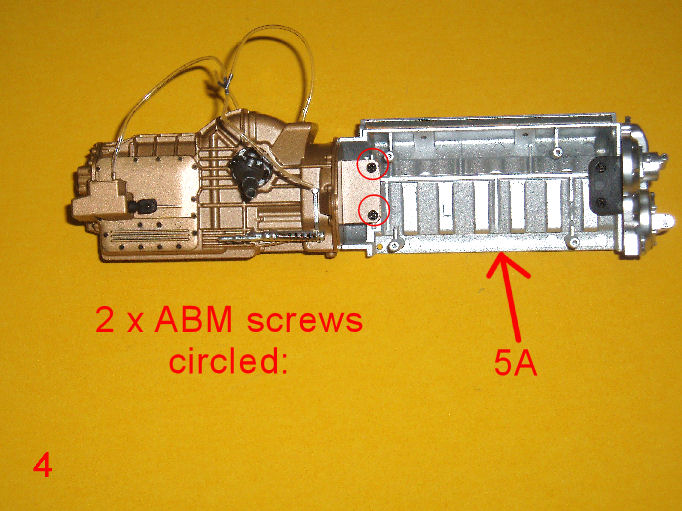 2 x ABM screws circled:

5A

4