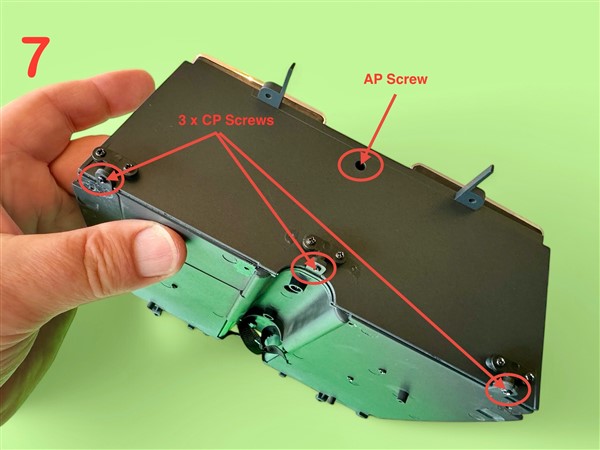 7

AP Screw

3 x CP Screws