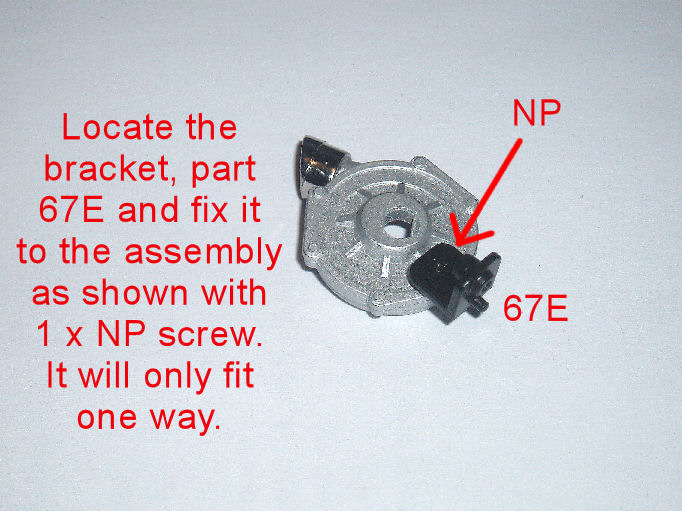 Locate the bracket, part 67E and fix it to the assembly as shown with 1 x NP screw. It will only fit one way.

NP

67E