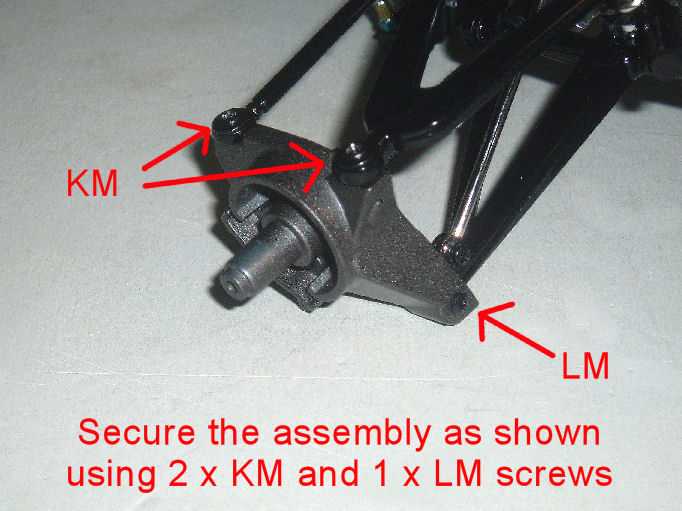 KM

LM

Secure the assembly as shown using 2 x KM and 1 x LM screws