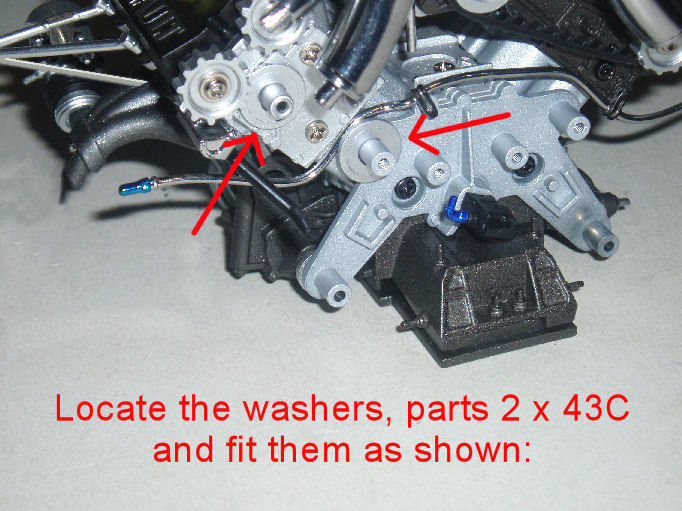 Locate the washers, parts 2 x 43C and fit them as shown: