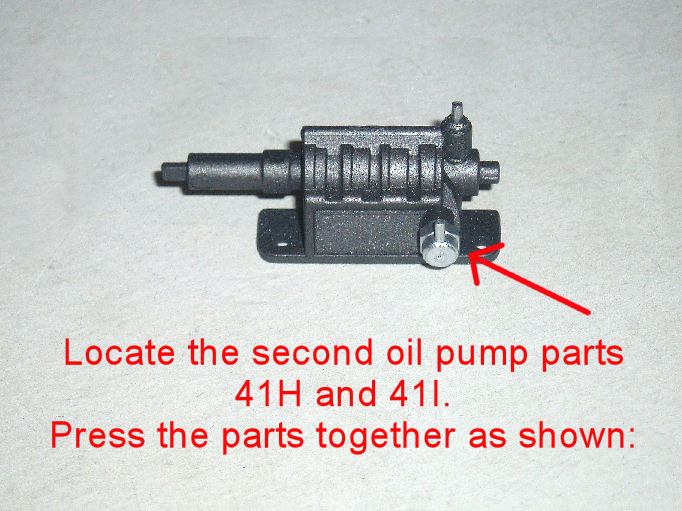 Locate the second oil pump parts 41H and 41I.
Press the parts together as shown: