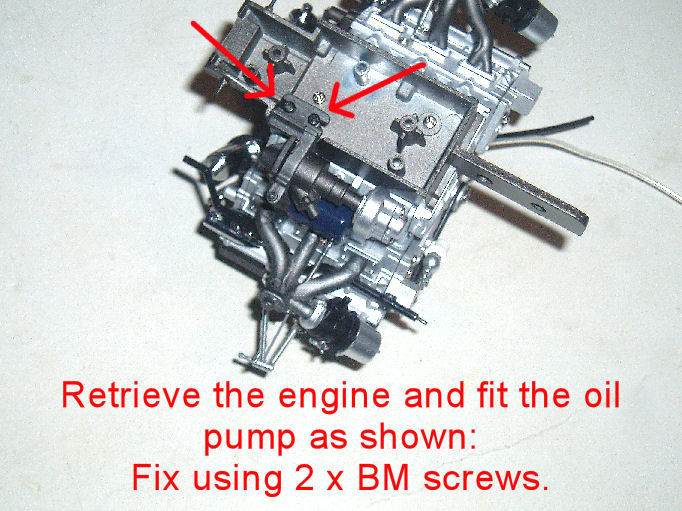 Retrieve the engine and fit the oil pump as shown:
Fix using 2 x BM screws.