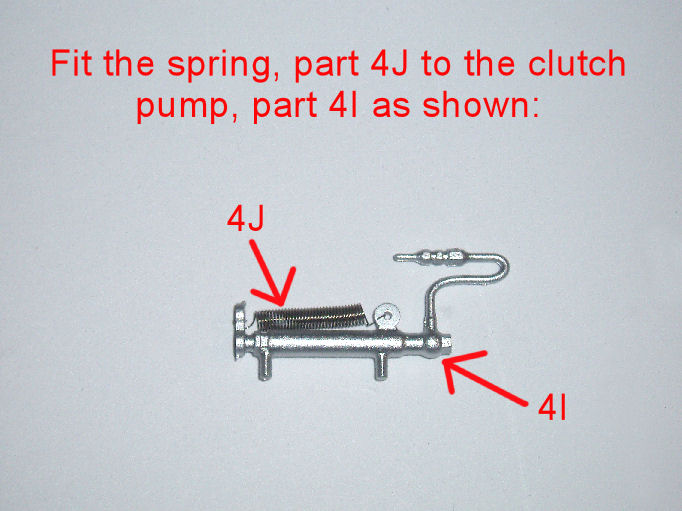 Fit the spring, part 4J to the clutch pump, part 4I as shown:

4J

4I