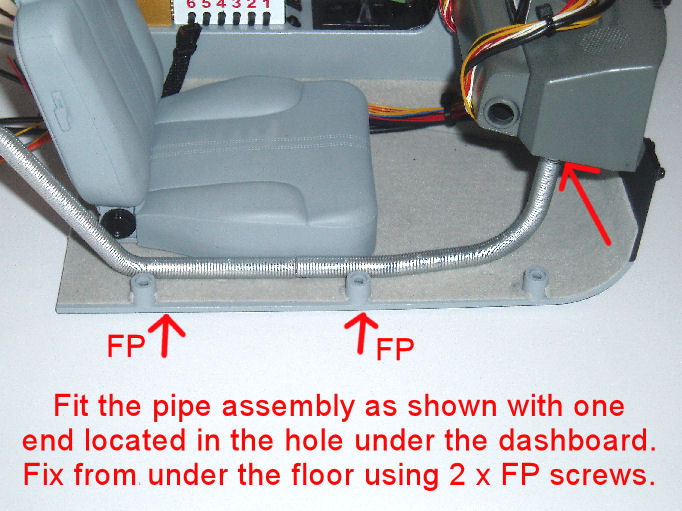 6 5 4 3 2 1

FP

FP

Fit the pipe assembly as shown with one end located in the hole under the dashboard. Fix from under the floor using 2 x FP screws.