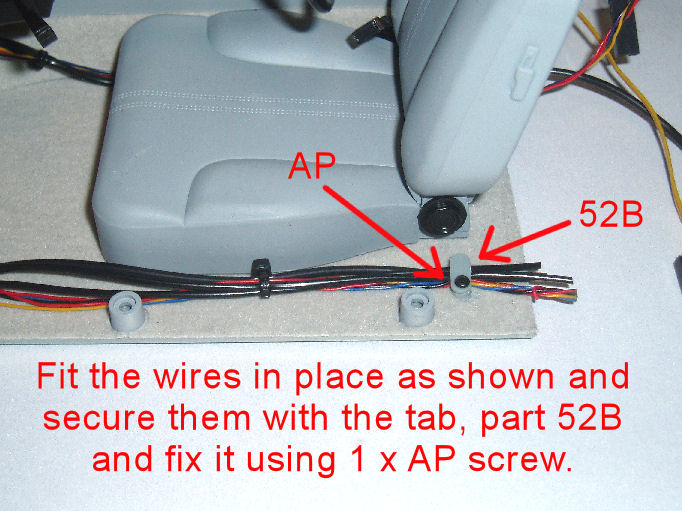 AP

52B

Fit the wires in place as shown and secure them with the tab, part 52B and fix it using 1 x AP screw.