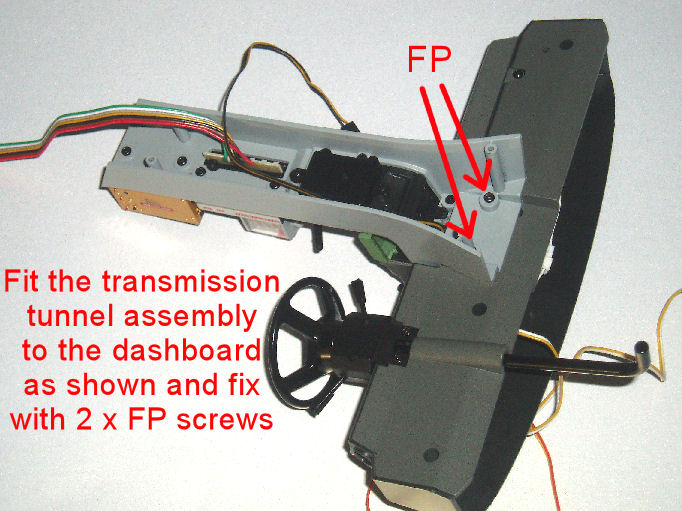 FP

Fit the transmission tunnel assembly to the dashboard as shown and fix with 2 x FP screws