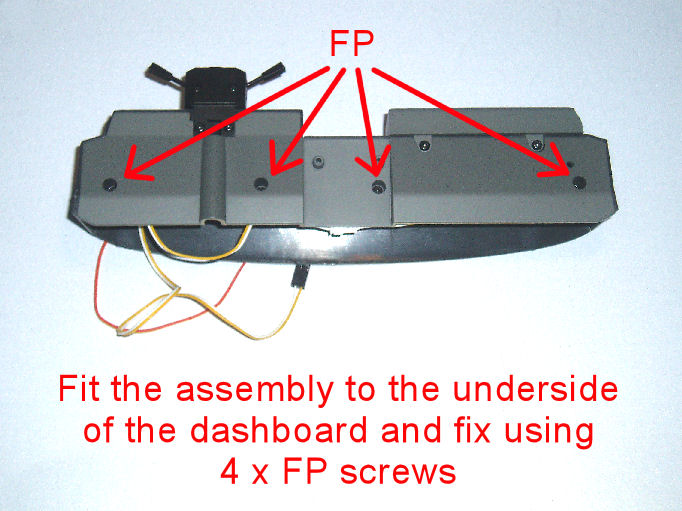 FP

Fit the assembly to the underside of the dashboard and fix using 4 x FP screws