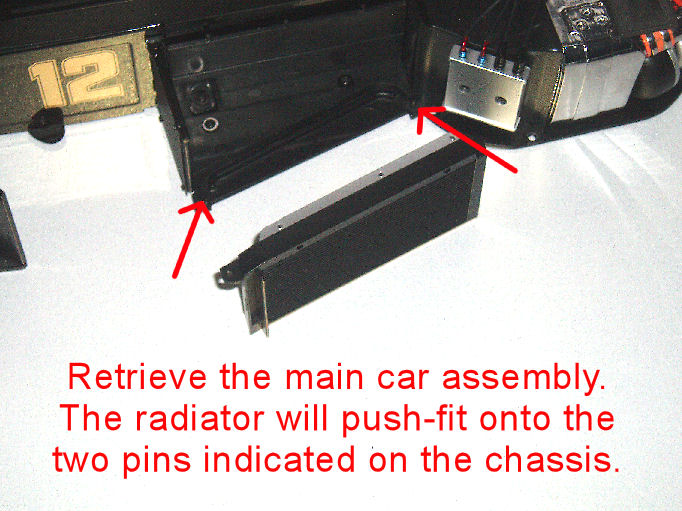 12

Retrieve the main car assembly. The radiator will push-fit onto the two pins indicated on the chassis.