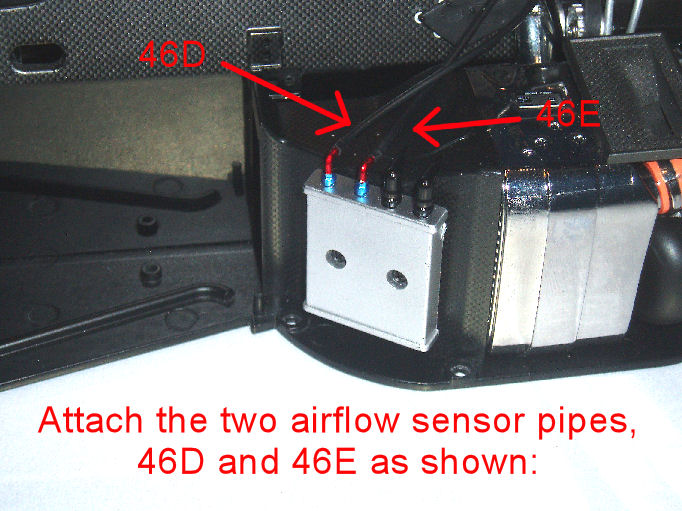 46D

46E

Attach the two airflow sensor pipes, 46D and 46E as shown: