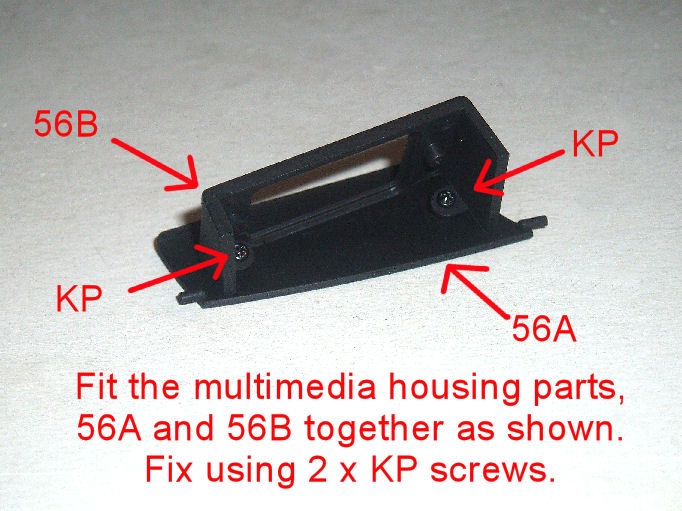 56B

KP

KP

56A

Fit the multimedia housing parts, 56A and 56B together as shown. Fix using 2 x KP screws.