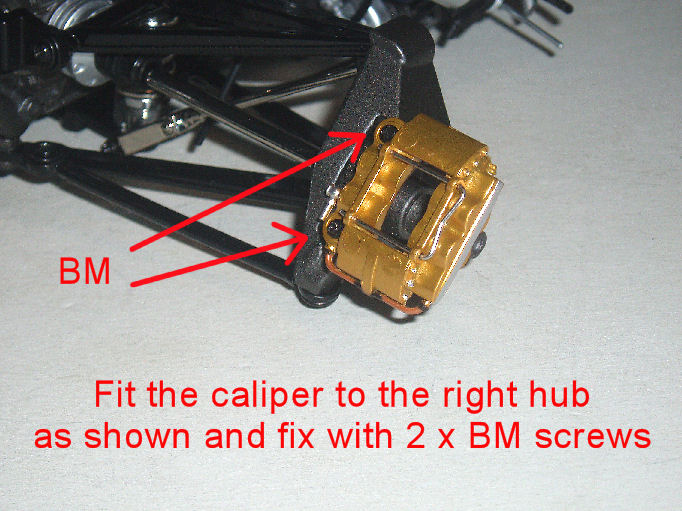 BM

Fit the caliper to the right hub as shown and fix with 2 x BM screws