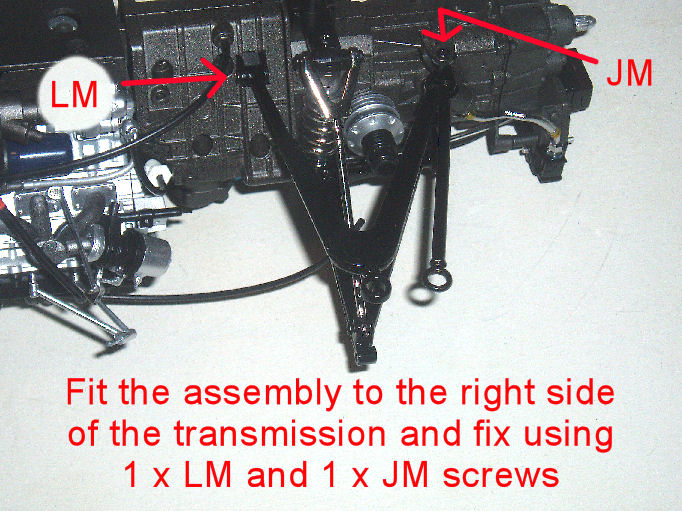 LM

JM

Fit the assembly to the right side of the transmission and fix using 1 x LM and 1 x JM screws