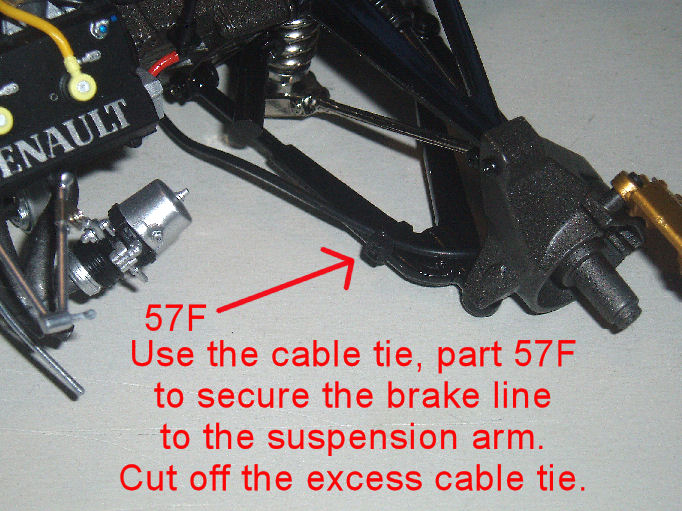 ENAULT

57F

Use the cable tie, part 57F to secure the brake line to the suspension arm. Cut off the excess cable tie.