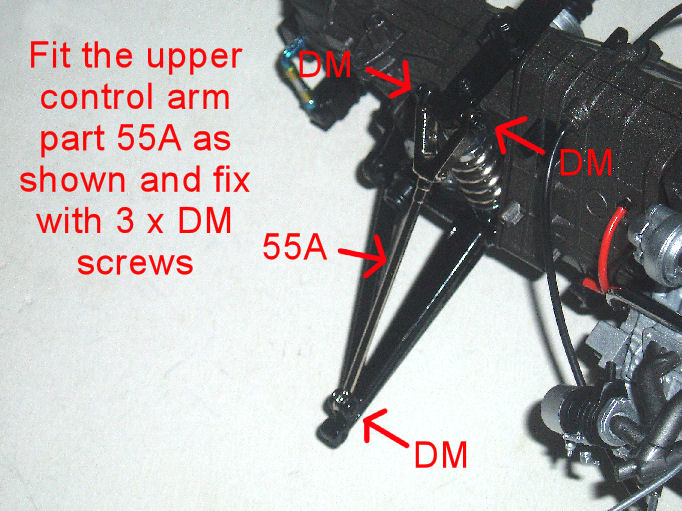 Fit the upper control arm part 55A as shown and fix with 3 x DM screws

DM

DM

55A

DM