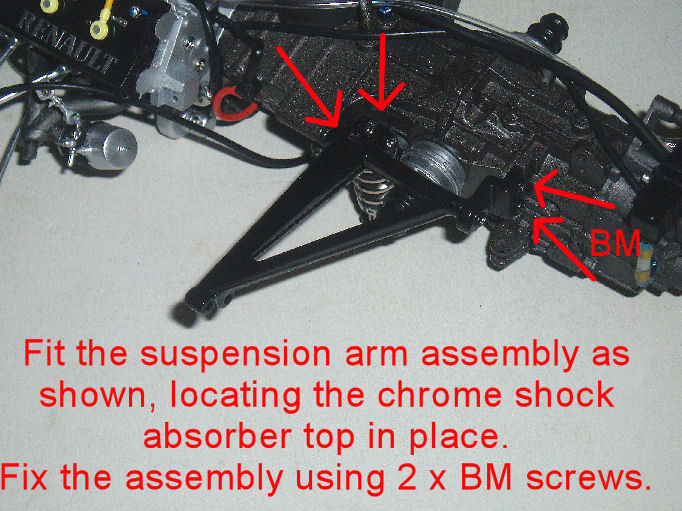 RENAULT

BM

Fit the suspension arm assembly as shown, locating the chrome shock absorber top in place.
Fix the assembly using 2 x BM screws.