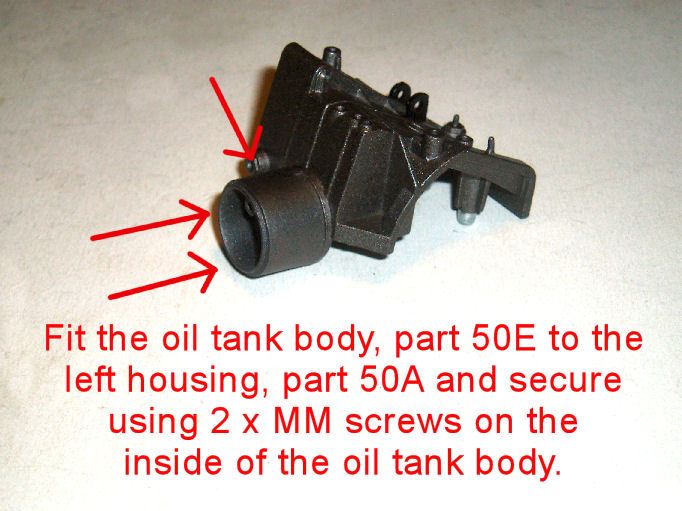 Fit the oil tank body, part 50E to the left housing, part 50A and secure using 2 x MM screws on the inside of the oil tank body.