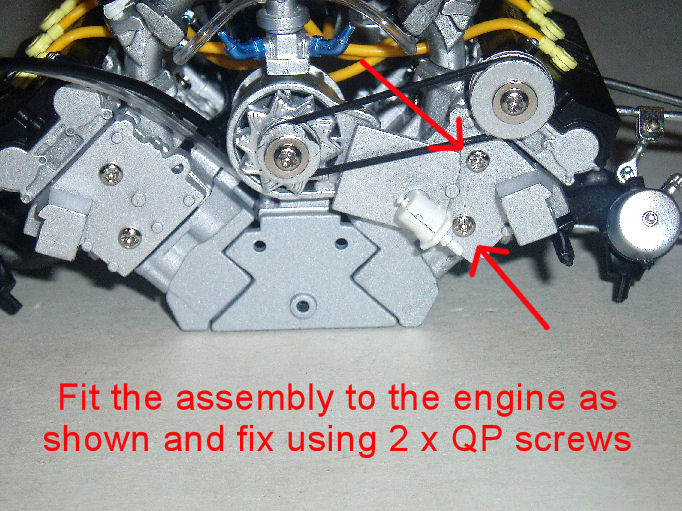 Fit the assembly to the engine as shown and fix using 2 x QP screws