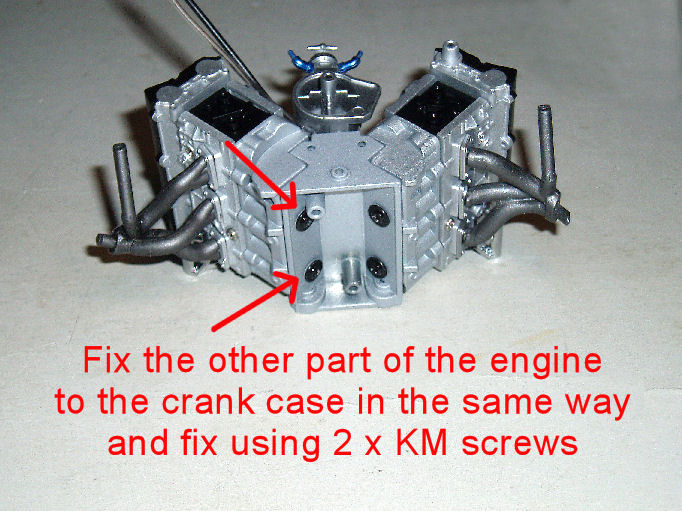 Fix the other part of the engine to the crank case in the same way and fix using 2 x KM screws