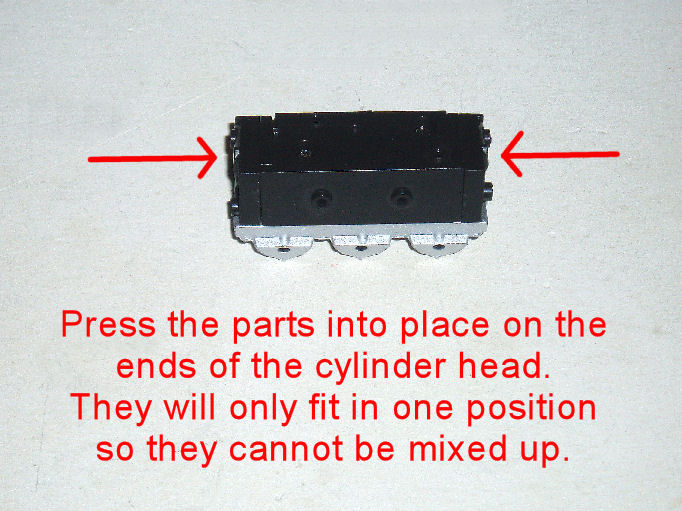 Press the parts into place on the ends of the cylinder head. They will only fit in one position so they cannot be mixed up.