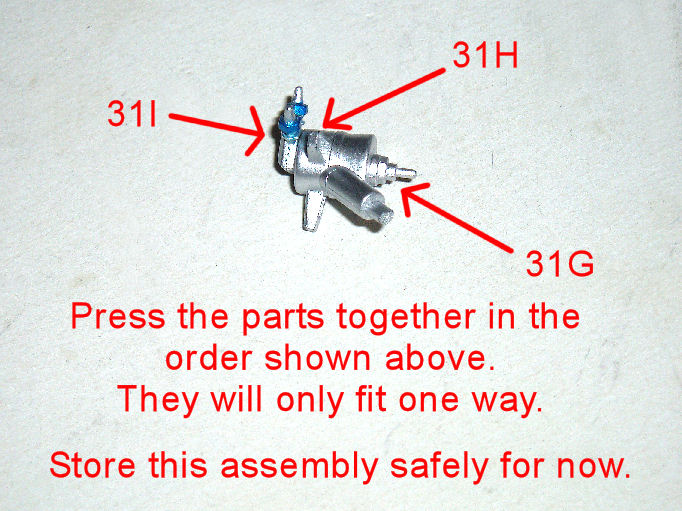 31H

31I

31G

Press the parts together in the order shown above. They will only fit one way.

Store this assembly safely for now.