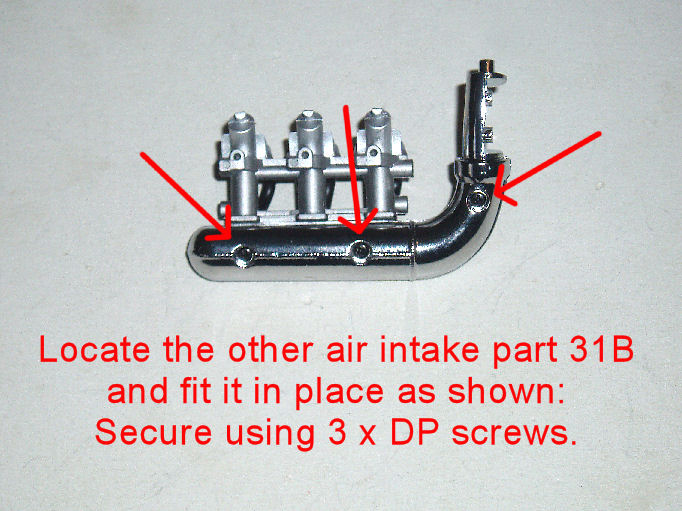 Locate the other air intake part 31B and fit it in place as shown: Secure using 3 x DP screws.