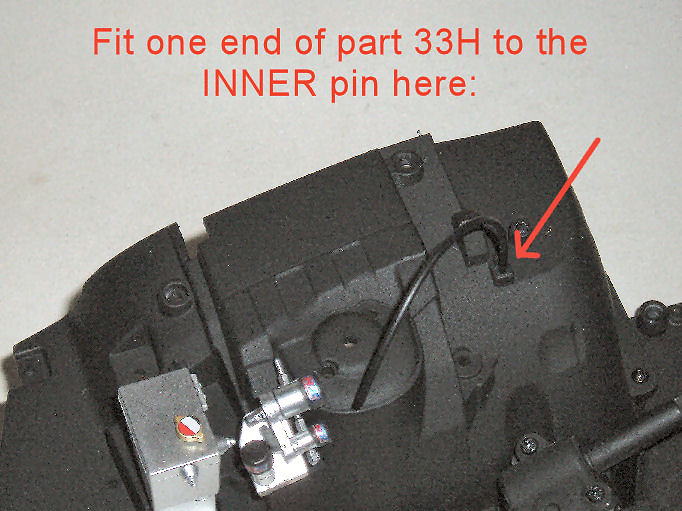 Fit one end of part 33H to the INNER pin here: