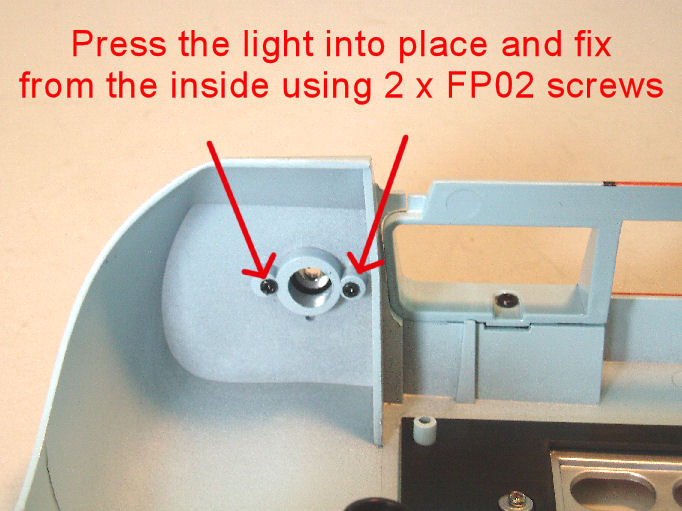 Press the light into place and fix from the inside using 2 x FP02 screws