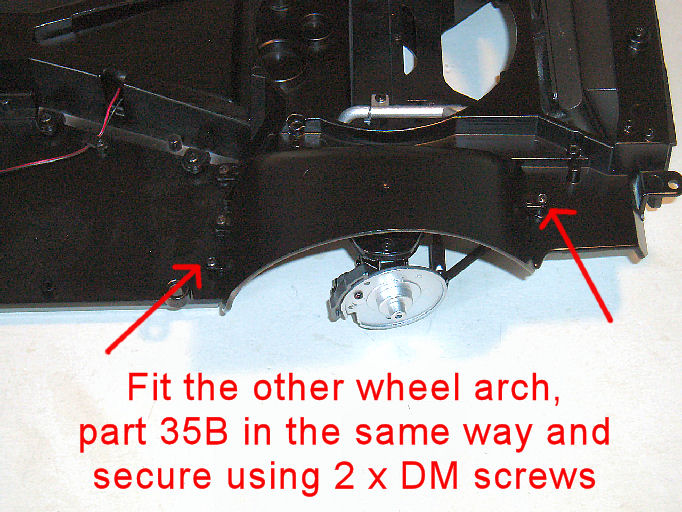 Fit the other wheel arch, part 35B in the same way and secure using 2 x DM screws