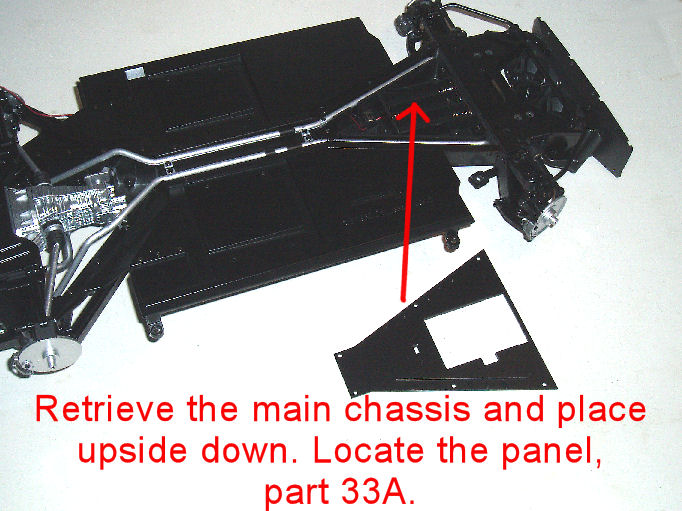 Retrieve the main chassis and place upside down. Locate the panel, part 33A.