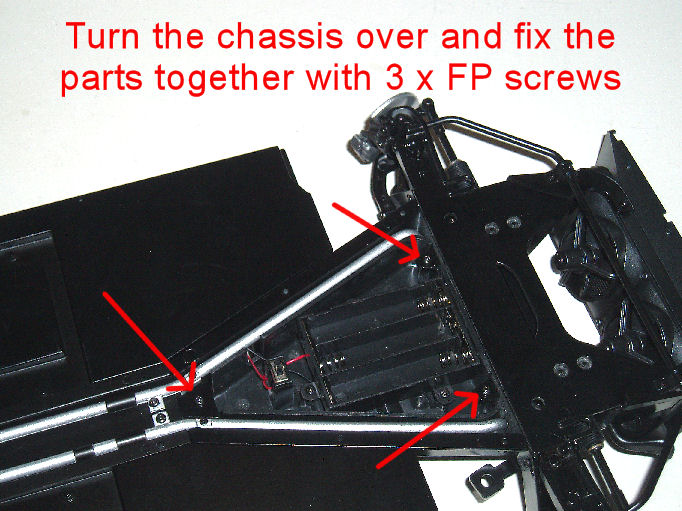 Turn the chassis over and fix the parts together with 3 x FP screws