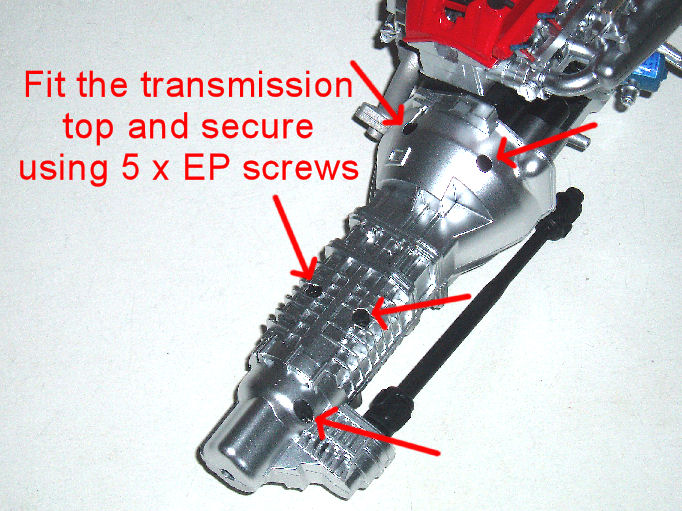 Fit the transmission top and secure using 5 x EP screws